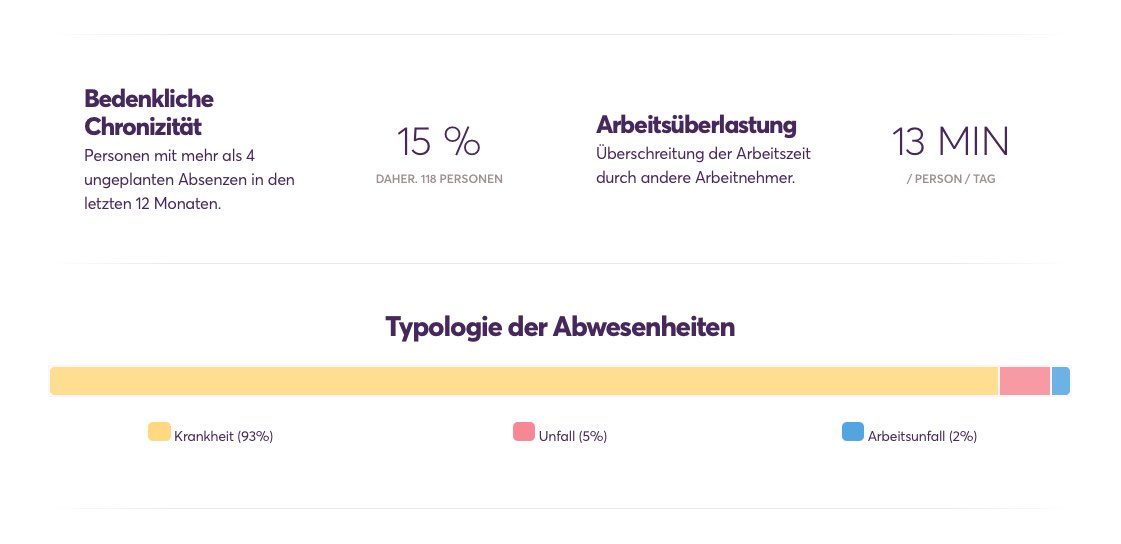 Bedenkliche Chronizität
Personen mit mehr als 4 ungeplanten Absenzen in den letzten 12 Monaten.

15 %
DAHER. 118 PERSONEN

Arbeitsüberlastung
Überschreitung der Arbeitszeit durch andere Arbeitnehmer.

13 MIN
/ PERSON / TAG

Typologie der Abwesenheiten

Krankheit (93%)
Unfall (5%)
Arbeitsunfall (2%)